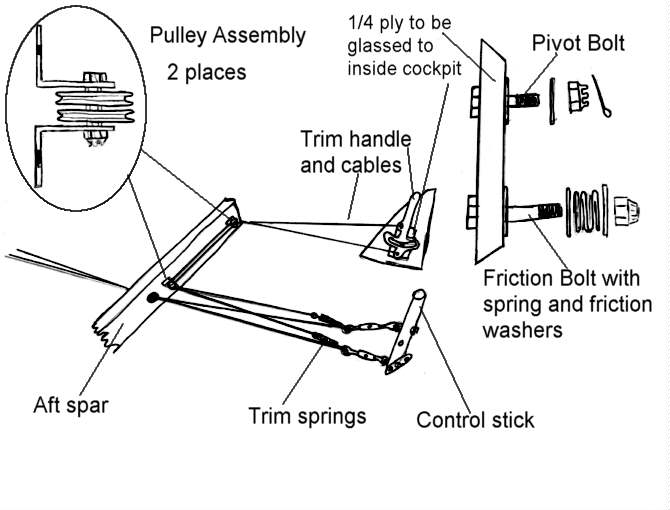 Pulley Assembly
2 places

1/4 ply to be glassed to inside cockpit

Pivot Bolt

Trim handle and cables

Friction Bolt with spring and friction washers

Aft spar

Trim springs

Control stick